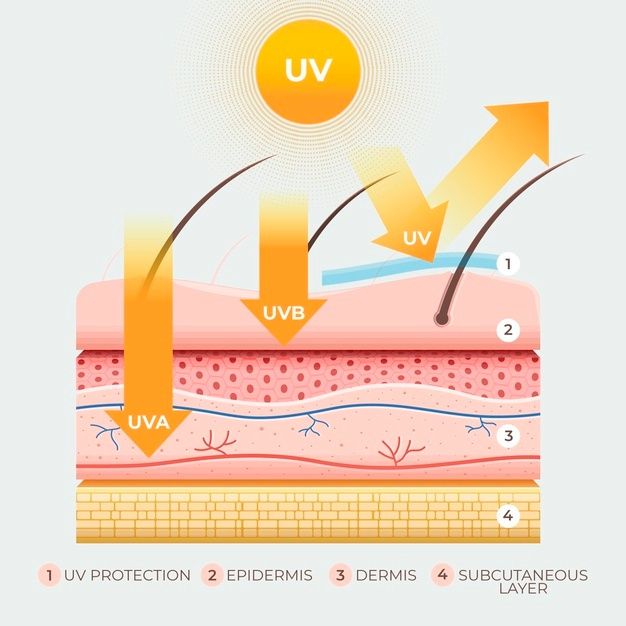 UV

UV

UVB

UVA

1

2

3

4

1 UV PROTECTION 2 EPIDERMIS 3 DERMIS 4 SUBCUTANEOUS LAYER